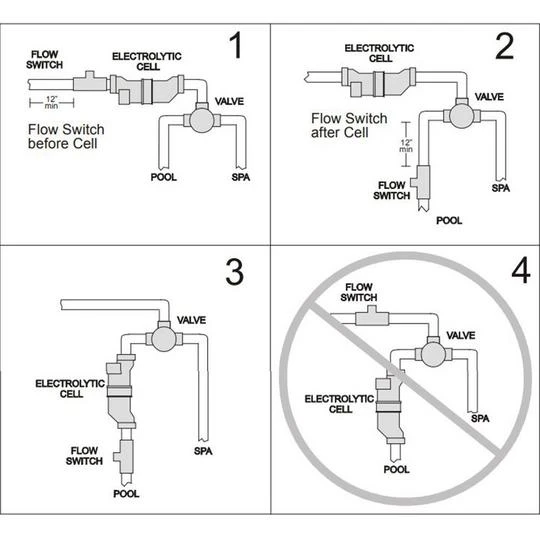 1

FLOW SWITCH

ELECTROLYTIC CELL

12" min

VALVE

Flow Switch before Cell

POOL

SPA

2

ELECTROLYTIC CELL

VALVE

Flow Switch after Cell

12" min

FLOW SWITCH

SPA

POOL

3

VALVE

ELECTROLYTIC CELL

FLOW SWITCH

SPA

POOL

4

FLOW SWITCH

VALVE

ELECTROLYTIC CELL

SPA

POOL