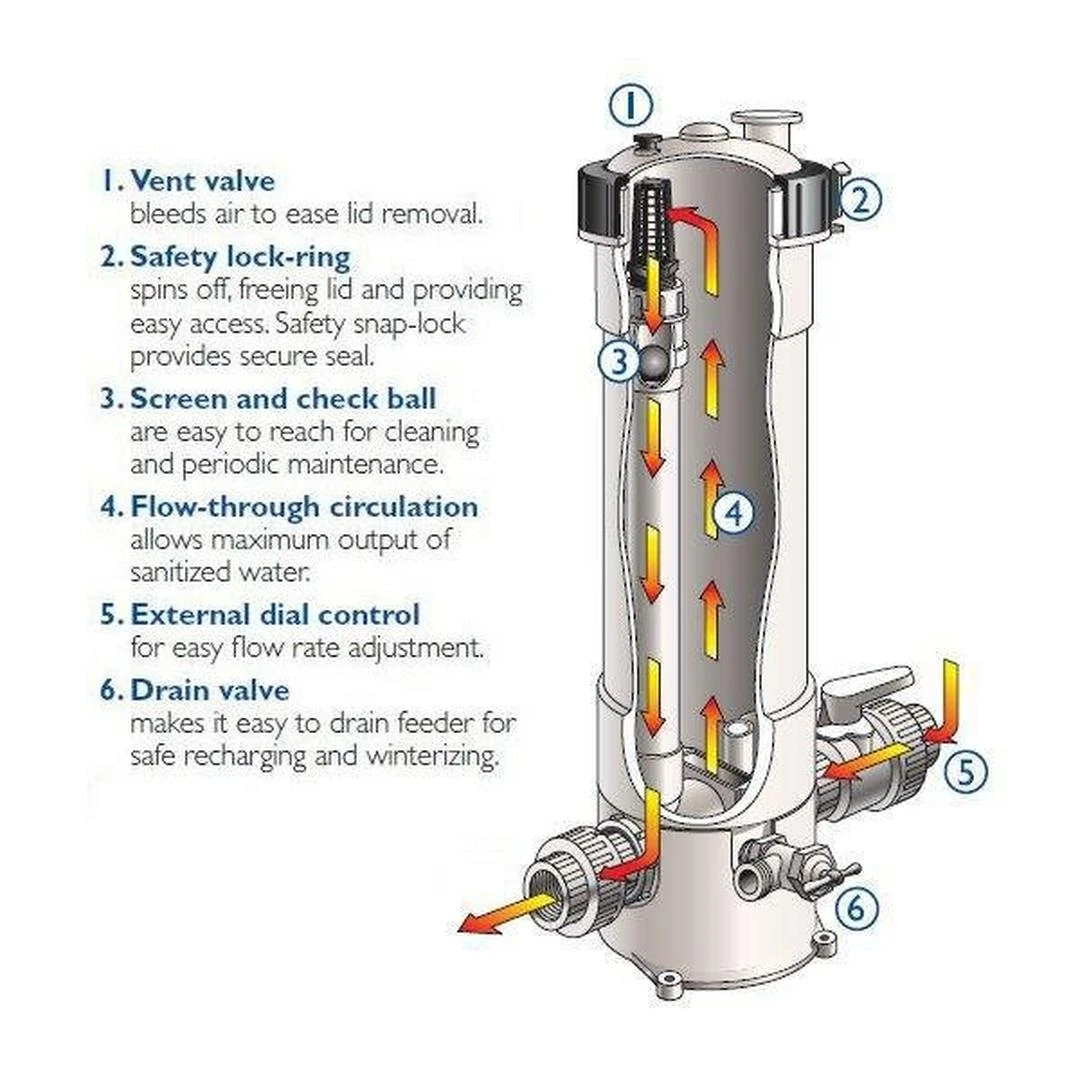 1. Vent valve
bleeds air to ease lid removal.

2. Safety lock-ring
spins off, freeing lid and providing easy access. Safety snap-lock provides secure seal.

3. Screen and check ball
are easy to reach for cleaning and periodic maintenance.

4. Flow-through circulation
allows maximum output of sanitized water.

5. External dial control
for easy flow rate adjustment.

6. Drain valve
makes it easy to drain feeder for safe recharging and winterizing.

1

2

3

4

5

6