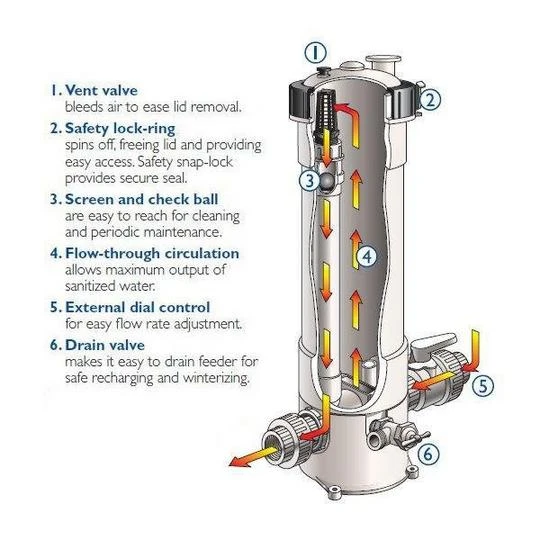 1. Vent valve
bleeds air to ease lid removal.

2. Safety lock-ring
spins off, freeing lid and providing easy access. Safety snap-lock provides secure seal.

3. Screen and check ball
are easy to reach for cleaning and periodic maintenance.

4. Flow-through circulation
allows maximum output of sanitized water.

5. External dial control
for easy flow rate adjustment.

6. Drain valve
makes it easy to drain feeder for safe recharging and winterizing.

1

2

3

4

5

6